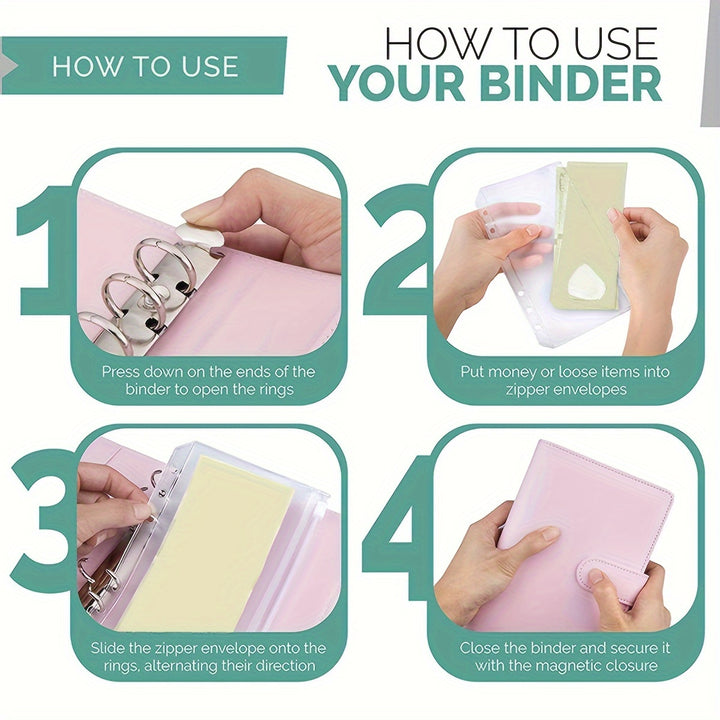 HOW TO USE

HOW TO USE
YOUR BINDER

1

Press down on the ends of the binder to open the rings

2

Put money or loose items into zipper envelopes

3

Slide the zipper envelope onto the rings, alternating their direction

4

Close the binder and secure it with the magnetic closure