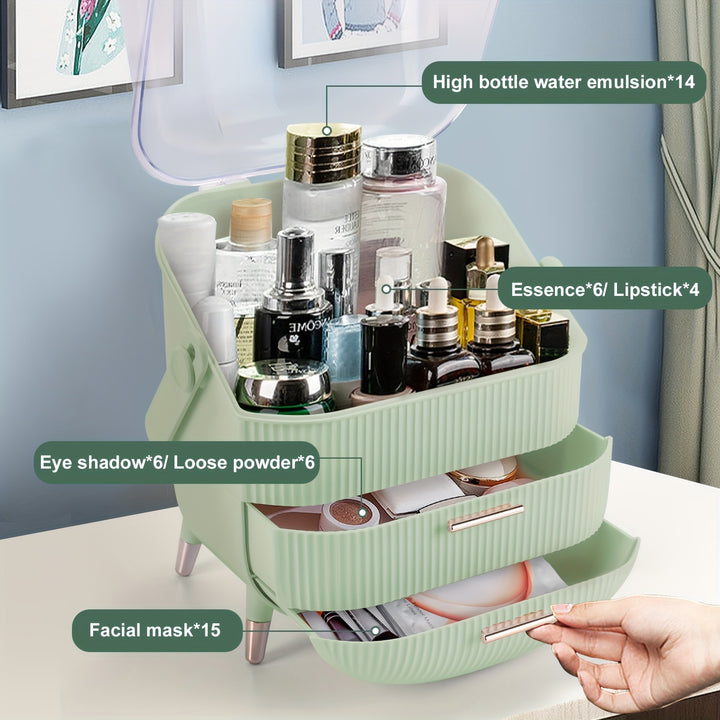 High bottle water emulsion*14

Essence*6/ Lipstick*4

Eye shadow*6/ Loose powder*6

Facial mask*15