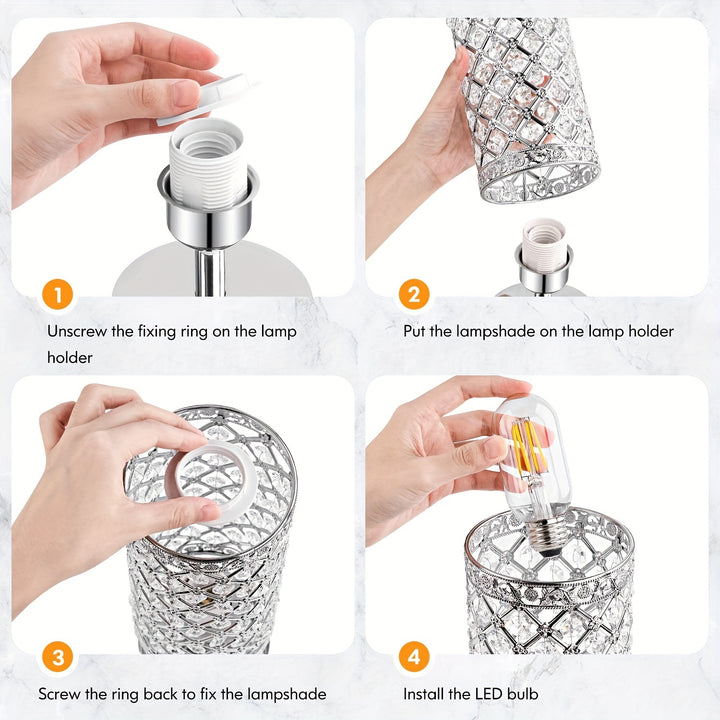 1

Unscrew the fixing ring on the lamp holder

2

Put the lampshade on the lamp holder

3

Screw the ring back to fix the lampshade

4

Install the LED bulb