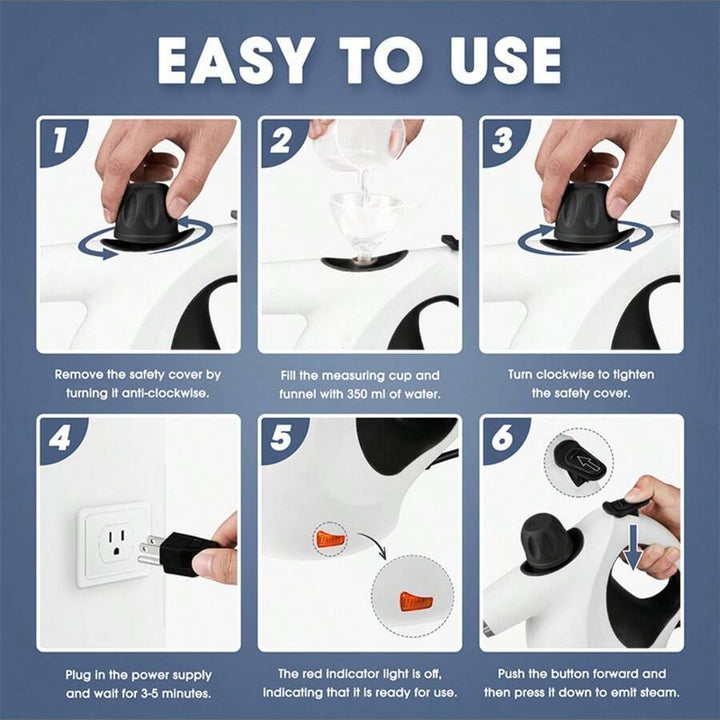 EASY TO USE

1

Remove the safety cover by turning it anti-clockwise.

2

Fill the measuring cup and funnel with 350 ml of water.

3

Turn clockwise to tighten the safety cover.

4

Plug in the power supply and wait for 3-5 minutes.

5

The red indicator light is off, indicating that it is ready for use.

6

Push the button forward and then press it down to emit steam.