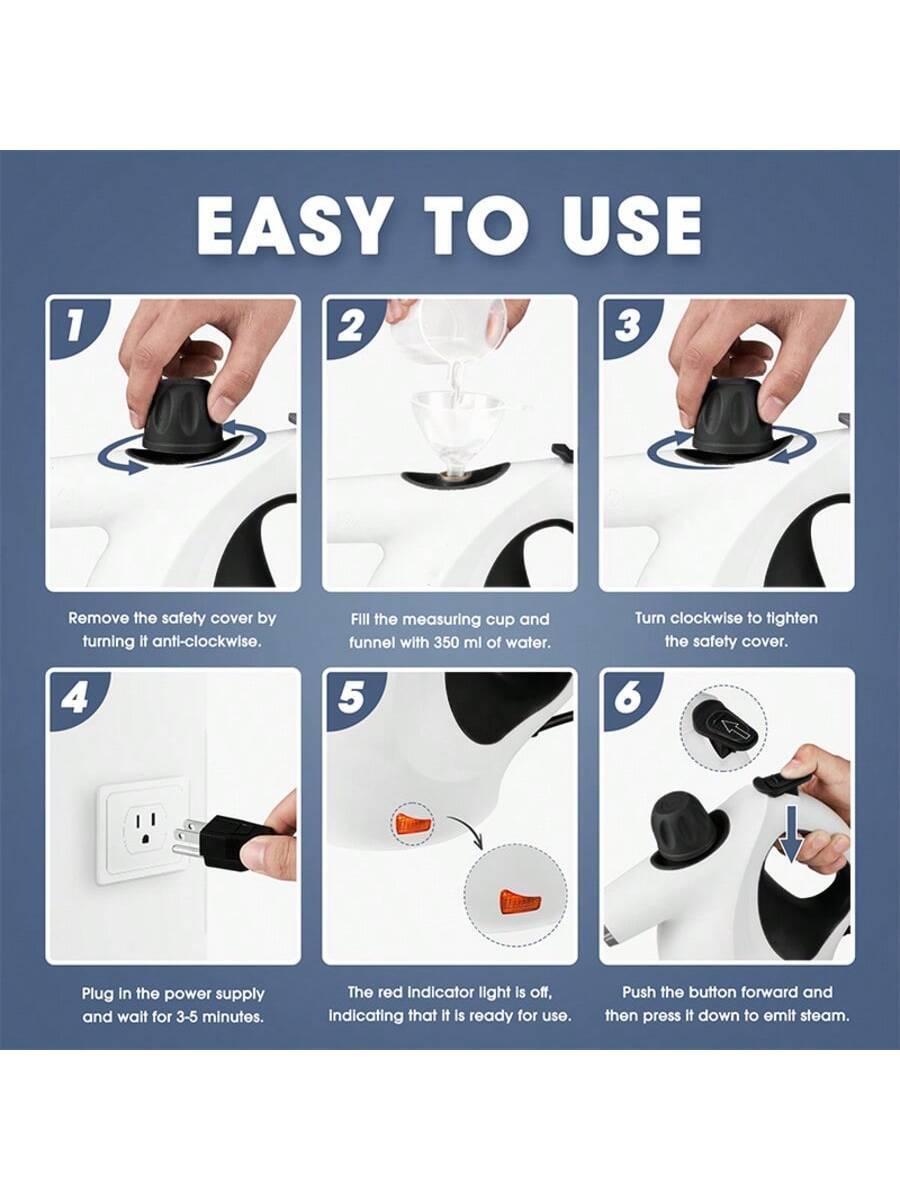 EASY TO USE

1

Remove the safety cover by turning it anti-clockwise.

2

Fill the measuring cup and funnel with 350 ml of water.

3

Turn clockwise to tighten the safety cover.

4

Plug in the power supply and wait for 3-5 minutes.

5

The red indicator light is off, indicating that it is ready for use.

6

Push the button forward and then press it down to emit steam.