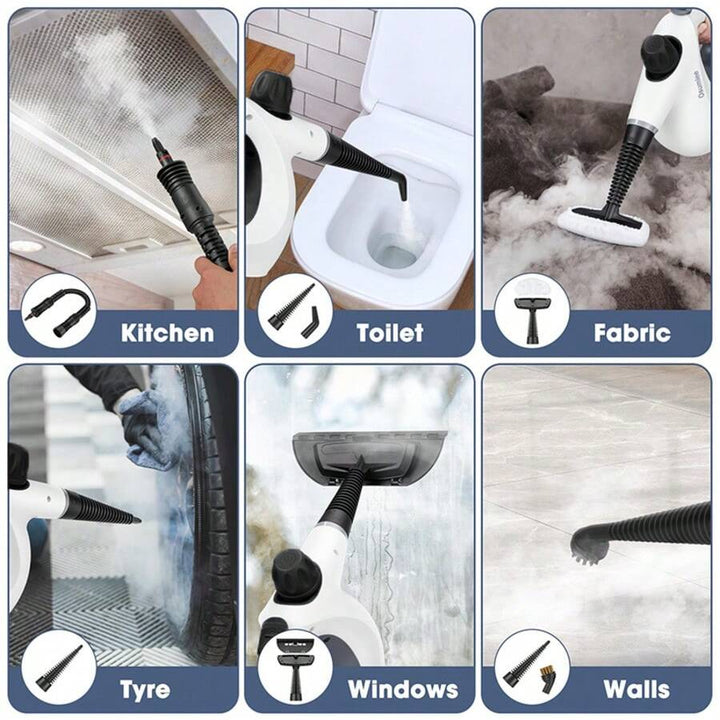 Kitchen

Toilet

Fabric

Tyre

Windows

Walls