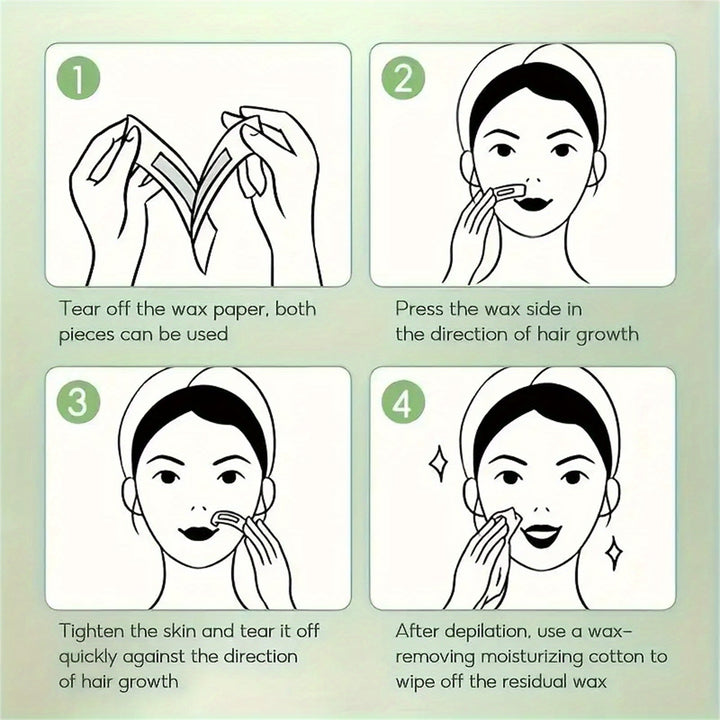 1

Tear off the wax paper, both pieces can be used

2

Press the wax side in the direction of hair growth

3

Tighten the skin and tear it off quickly against the direction of hair growth

4

After depilation, use a wax-removing moisturizing cotton to wipe off the residual wax